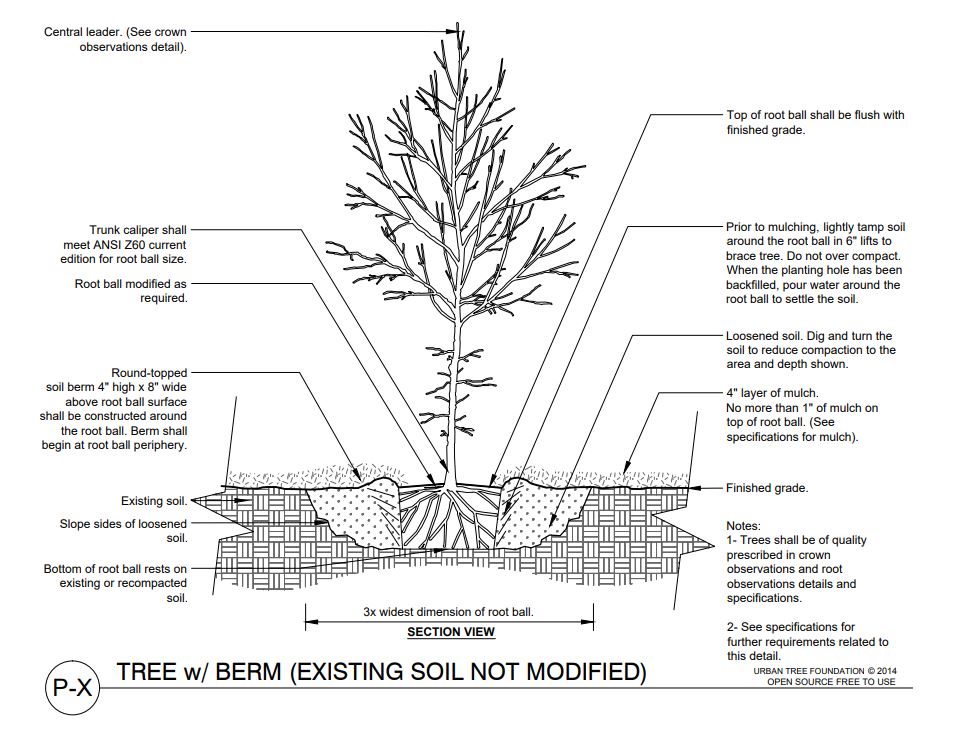 Central leader. (See crown observations detail).

Trunk caliper shall meet ANSI Z60 current edition for root ball size.

Root ball modified as required.

Round-topped soil berm 4" high x 8" wide above root ball surface shall be constructed around the root ball. Berm shall begin at root ball periphery.

Existing soil.

Slope sides of loosened soil.

Bottom of root ball rests on existing or recompacted soil.

Top of root ball shall be flush with finished grade.

Prior to mulching, lightly tamp soil around the root ball in 6" lifts to brace tree. Do not over compact. When the planting hole has been backfilled, pour water around the root ball to settle the soil.

Loosened soil. Dig and turn the soil to reduce compaction to the area and depth shown.

4" layer of mulch. No more than 1" of mulch on top of root ball. (See specifications for mulch).

Finished grade.

Notes:
1- Trees shall be of quality prescribed in crown observations and root observations details and specifications.

2- See specifications for further requirements related to this detail.

3x widest dimension of root ball.

SECTION VIEW

P-X

TREE w/ BERM (EXISTING SOIL NOT MODIFIED)

URBAN TREE FOUNDATION © 2014
OPEN SOURCE FREE TO USE